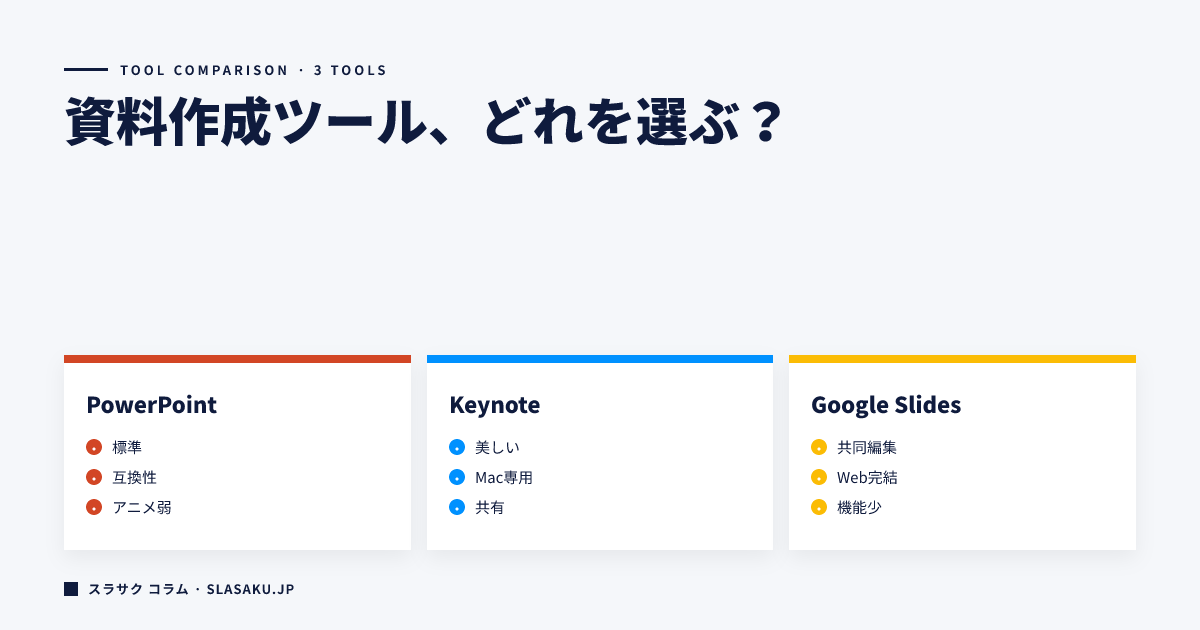 TOOL COMPARISON · 3 TOOLS

資料作成ツール、どれを選ぶ？

PowerPoint
標準
互換性
アニメ弱

Keynote
美しい
Mac専用
共有

Google Slides
共同編集
Web完結
機能少

スラサク コラム · SLASAKU.JP